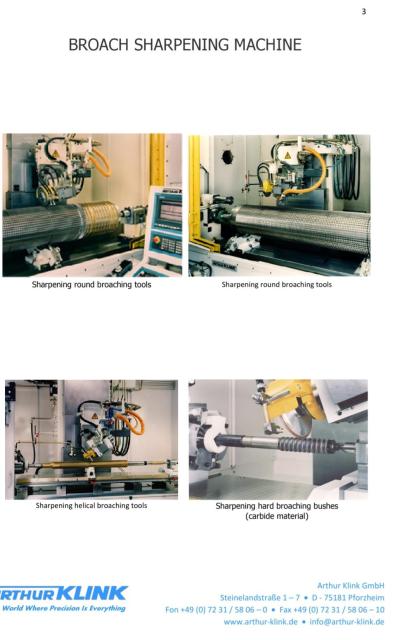 3

BROACH SHARPENING MACHINE

Sharpening round broaching tools

Sharpening round broaching tools

Sharpening helical broaching tools

Sharpening hard broaching bushes (carbide material)

RTHUR KLINK
World Where Precision Is Everything

Arthur Klink GmbH
Steinelandstraße 1 – 7 • D - 75181 Pforzheim
Fon +49 (0) 72 31 / 58 06 – 0 • Fax +49 (0) 72 31 / 58 06 – 10
www.arthur-klink.de • info@arthur-klink.de